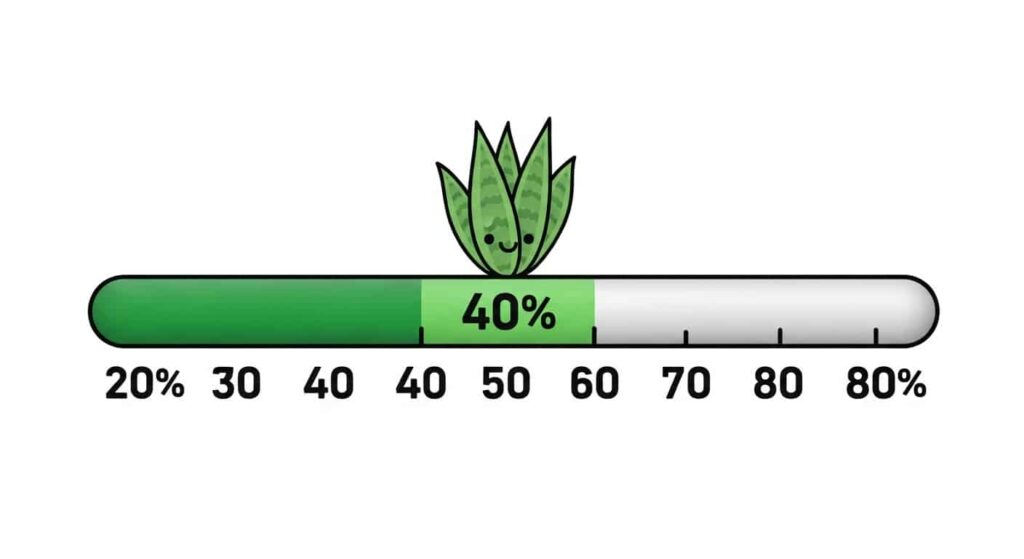 40%

20% 30 40 40 50 60 70 80 80%